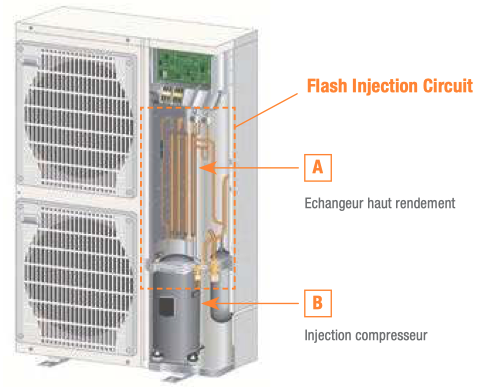 Flash Injection Circuit

A

Echangeur haut rendement

B

Injection compresseur